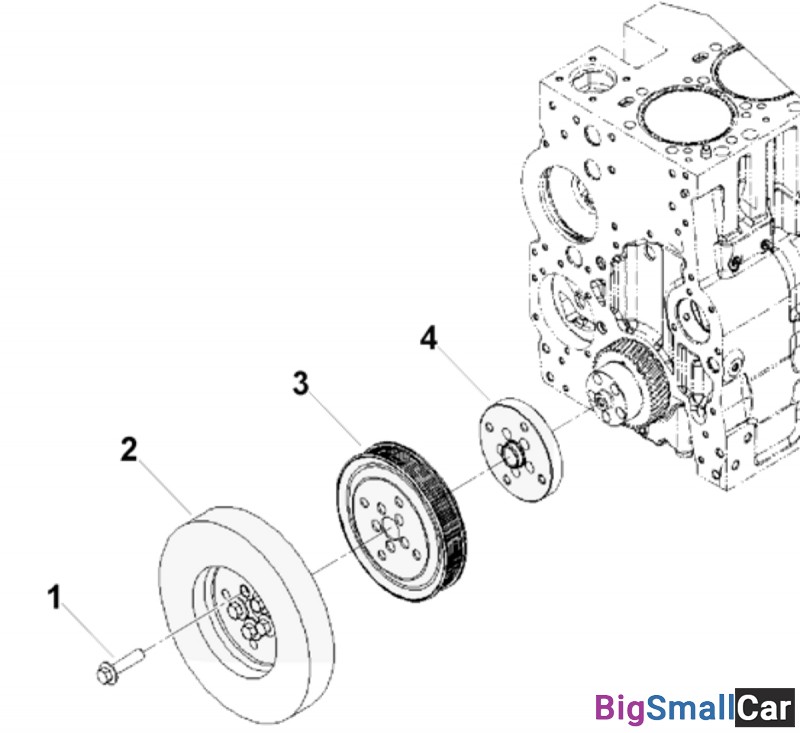 4
3
2
1
BigSmallCar